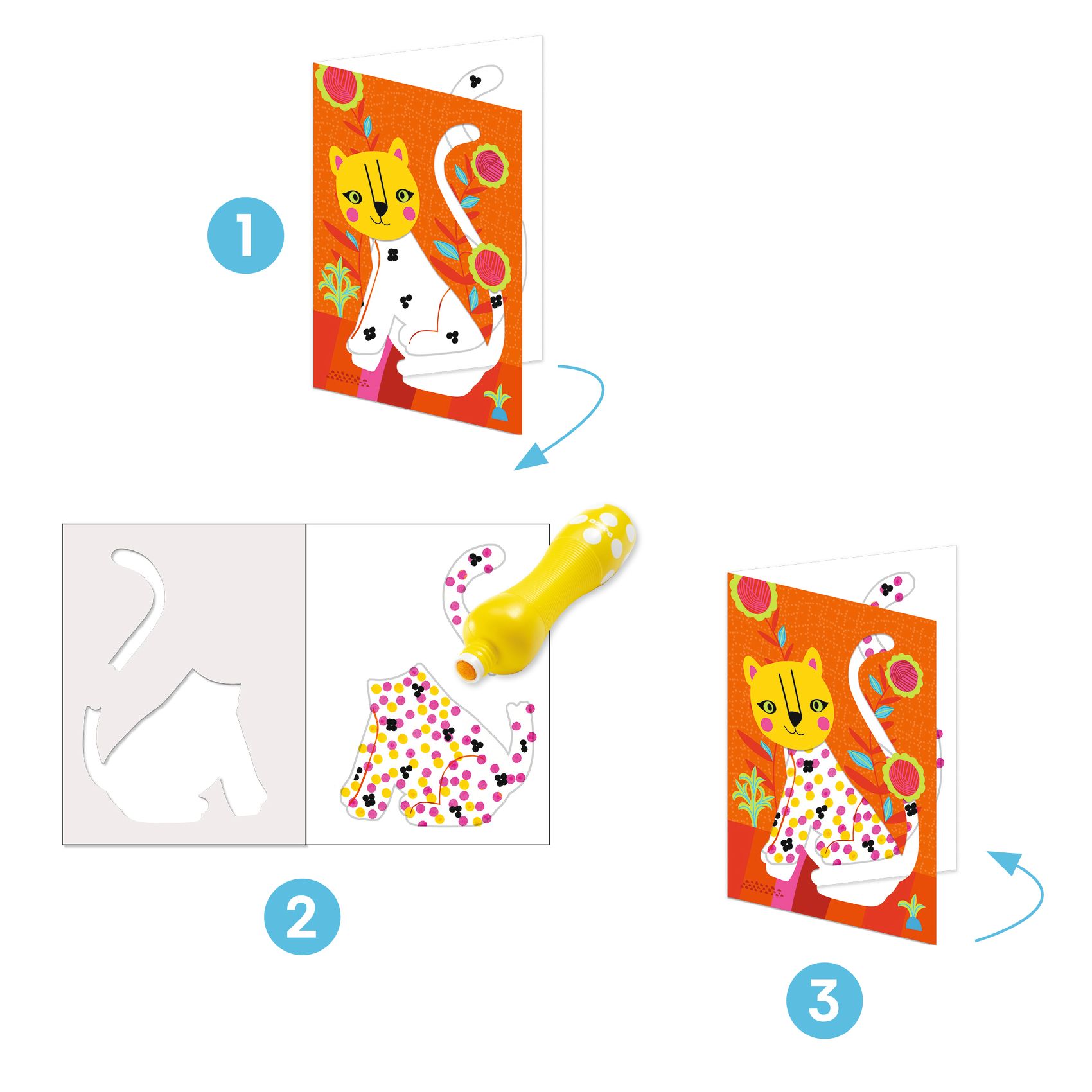 1

2

3